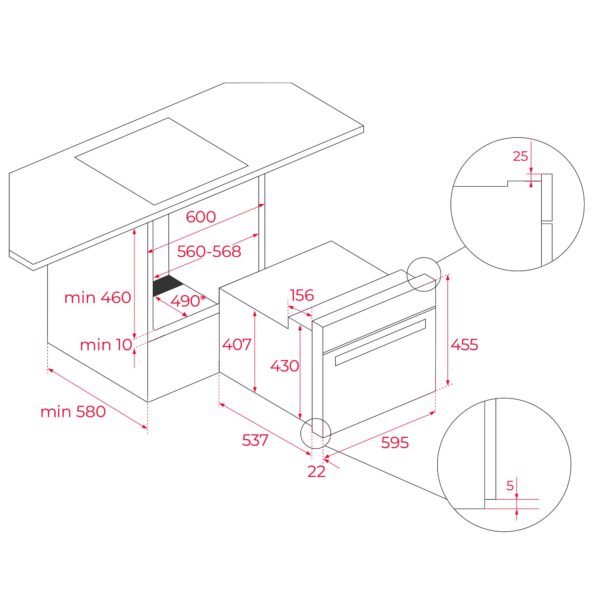 25

600

560-568

min 460

490*

156

min 10

407

430

455

min 580

537

595

22

5