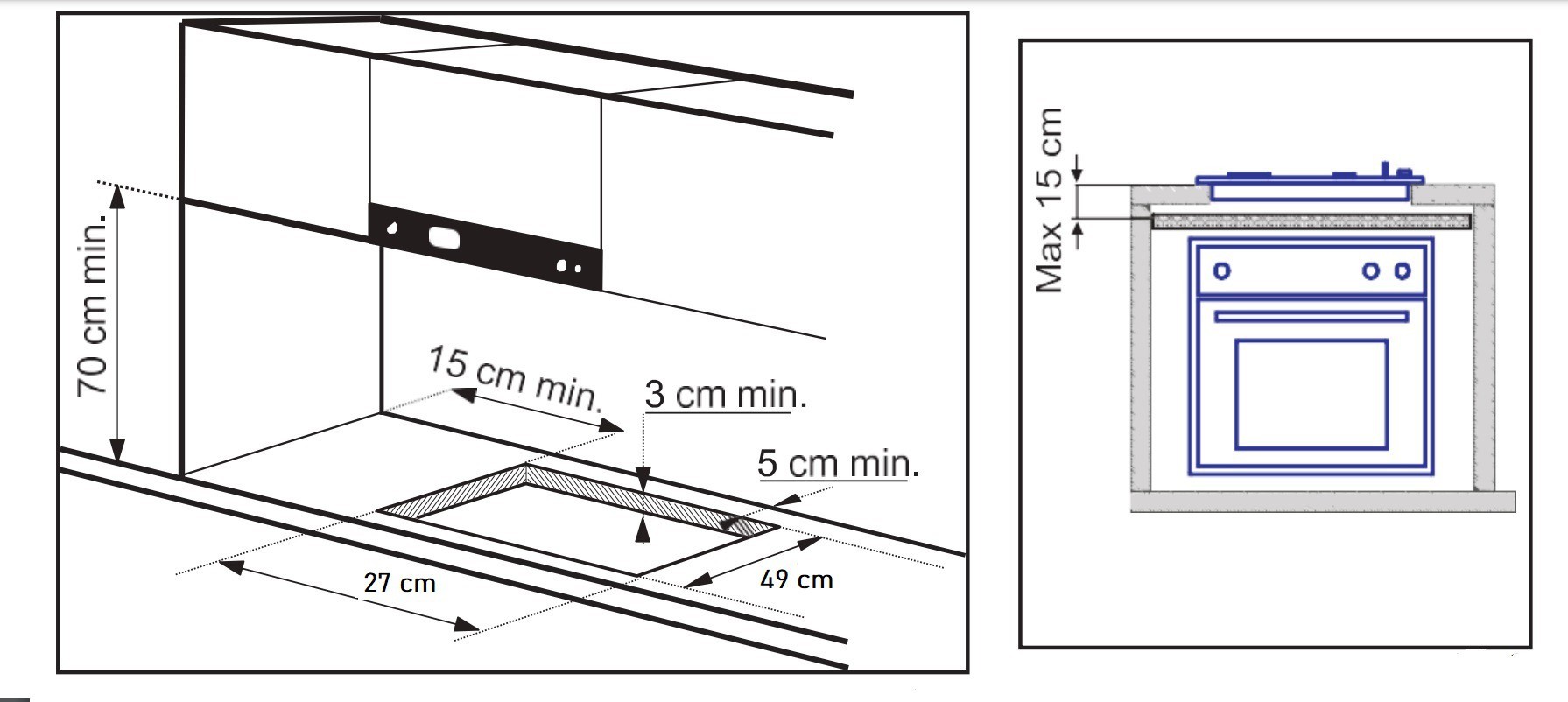 70 cm min.

15 cm min.

3 cm min.

5 cm min.

27 cm

49 cm

Max 15 cm