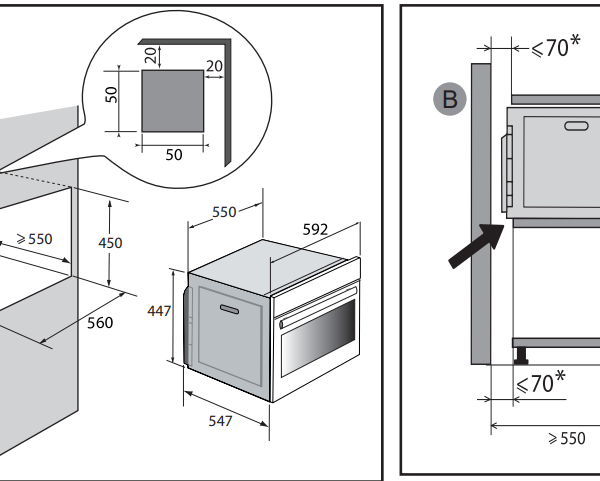 20
20
50
50
$\geqslant 550$
450
560
550
592
447
547
B
$\leqslant 70^*$
$\leqslant 70^*$
$\geqslant 550$