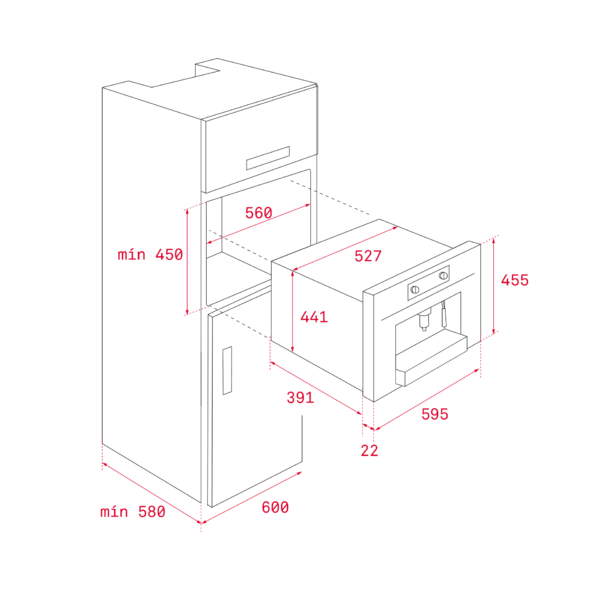 560
mín 450
527
455
441
391
595
22
mín 580
600