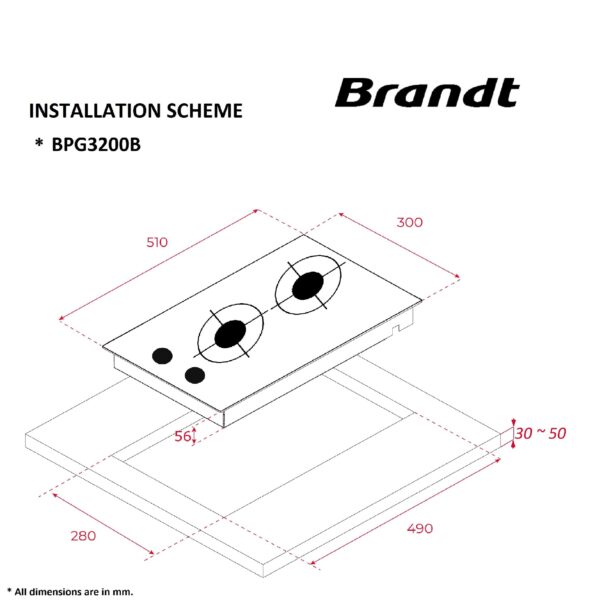 Brandt

INSTALLATION SCHEME

* BPG3200B

510

300

56

30 ~ 50

280

490

* All dimensions are in mm.