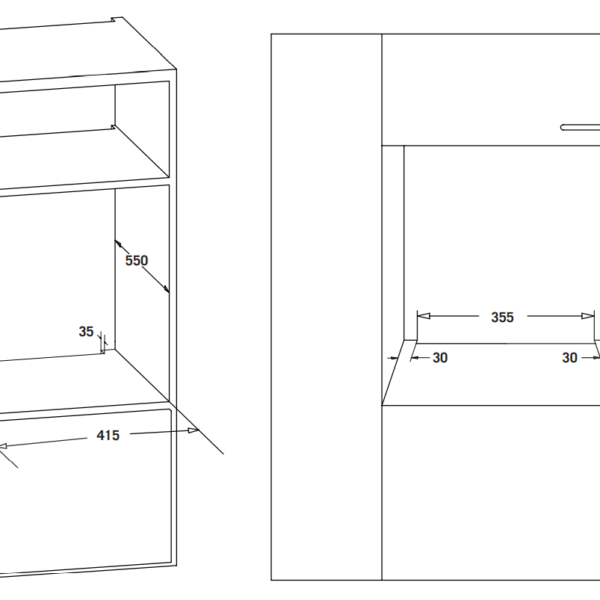 550

35

415

355

30

30