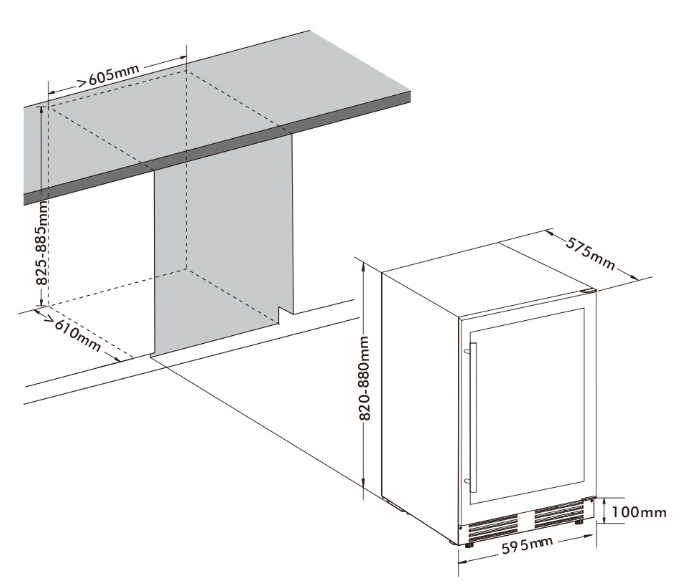 >605mm
825-885mm
>610mm
575mm
820-880mm
100mm
595mm