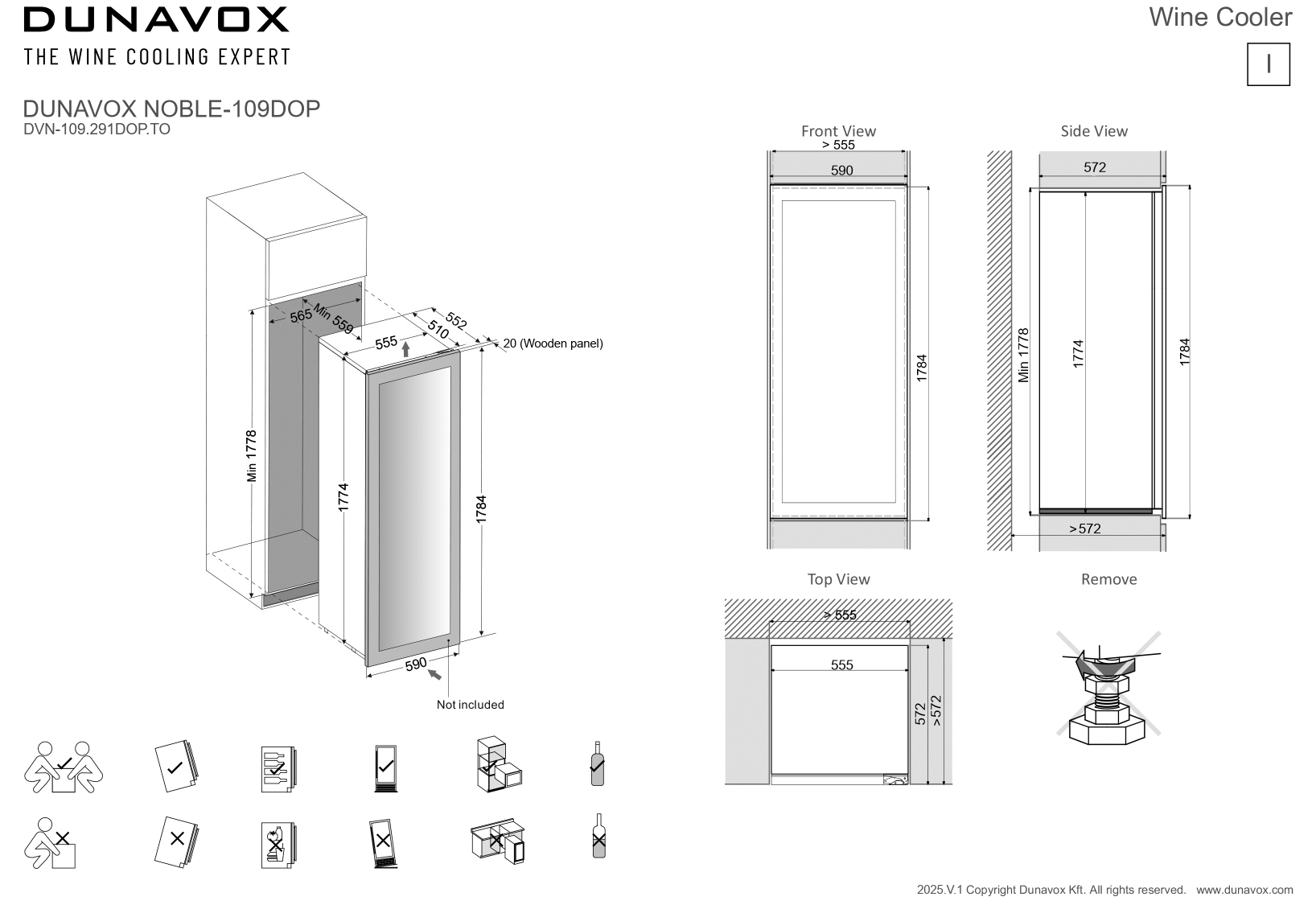 DUNAVOX
THE WINE COOLING EXPERT

Wine Cooler

I

DUNAVOX NOBLE-109DOP
DVN-109.291DOP.TO

565
Min 559
552
510
555
20 (Wooden panel)
Min 1778
1774
1784
590
Not included

Front View
> 555
590
1784

Side View
572
Min 1778
1774
1784
>572

Top View
> 555
555
572
>572

Remove

2025.V.1 Copyright Dunavox Kft. All rights reserved. www.dunavox.com