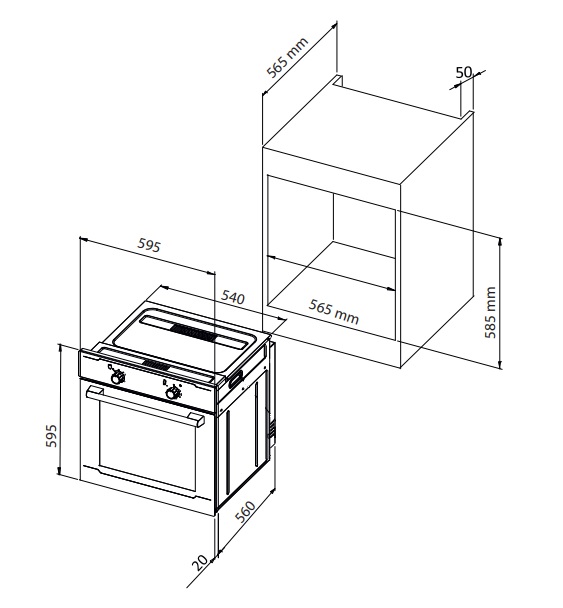 565 mm

50

595

540

565 mm

585 mm

595

560

20