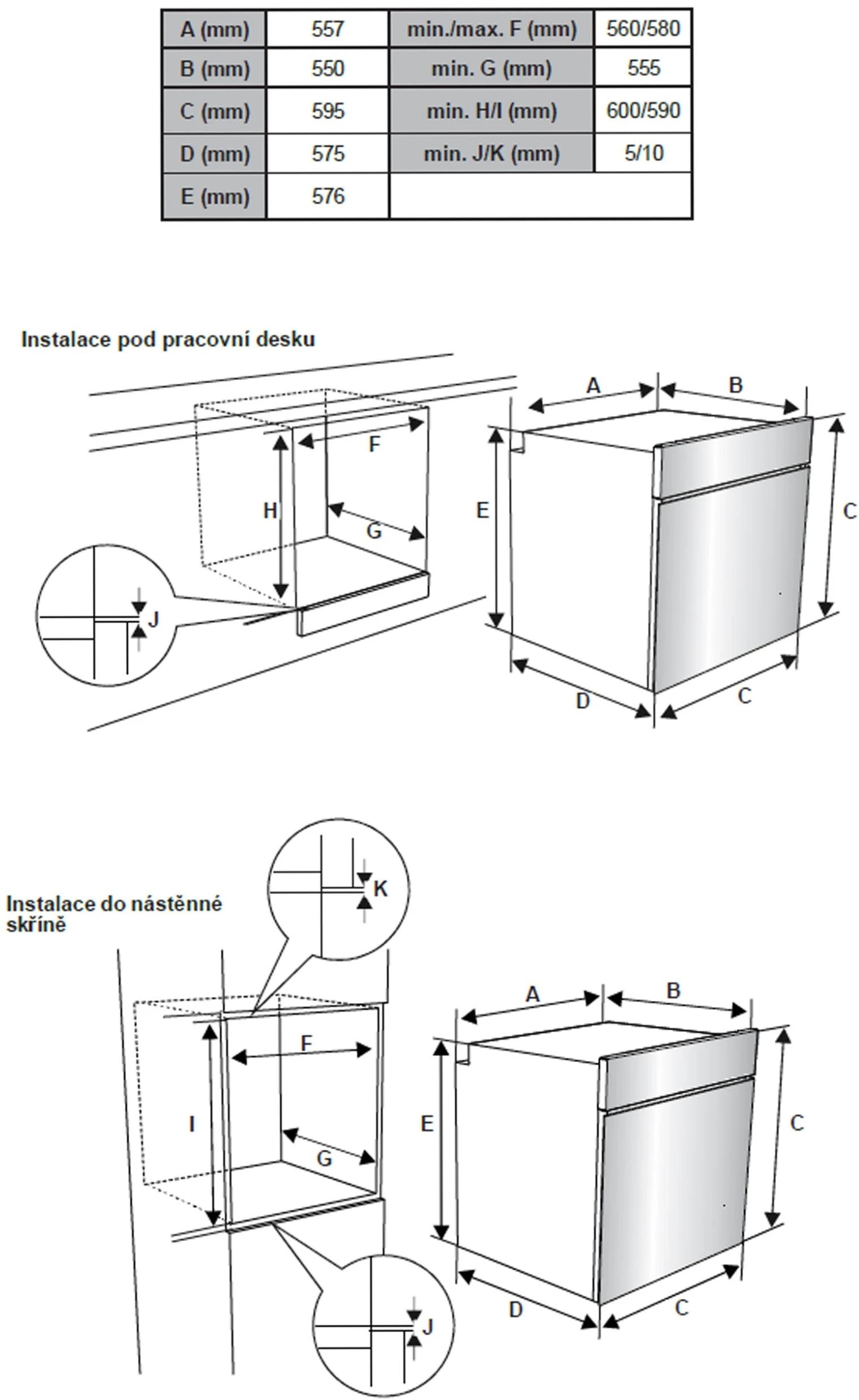 | A (mm) | 557 | min./max. F (mm) | 560/580 |
|---|---|---|---|
| B (mm) | 550 | min. G (mm) | 555 |
| C (mm) | 595 | min. H/I (mm) | 600/590 |
| D (mm) | 575 | min. J/K (mm) | 5/10 |
| E (mm) | 576 | | |

Instalace pod pracovní desku

F
H
G
J
A
B
E
C
D
C

Instalace do nástěnné skříně

K
F
I
G
J
A
B
E
C
D
C