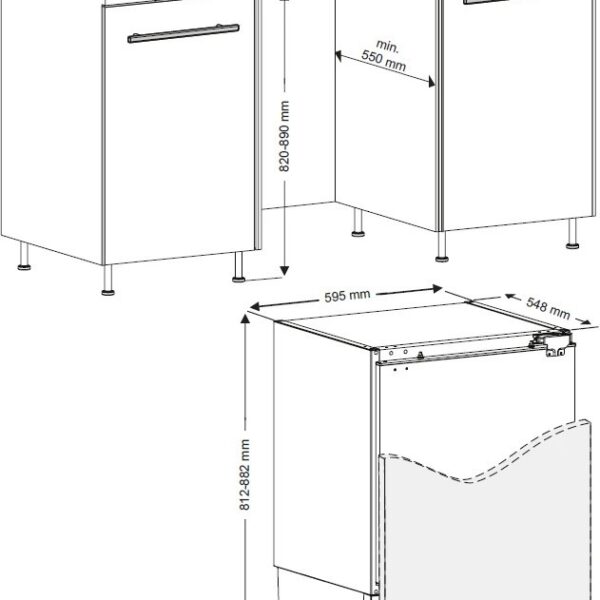 min.
550 mm

820-890 mm

595 mm

548 mm

812-882 mm