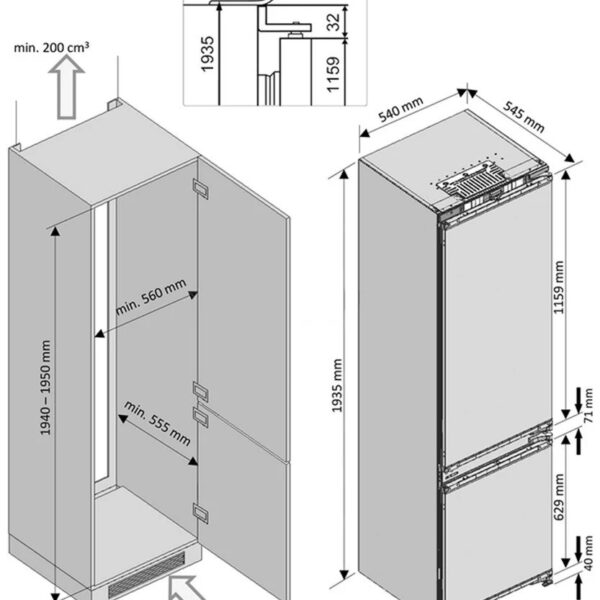 1935
32
1159
min. 200 cm³
540 mm
545 mm
min. 560 mm
1940 – 1950 mm
min. 555 mm
1935 mm
1159 mm
71 mm
629 mm
40 mm