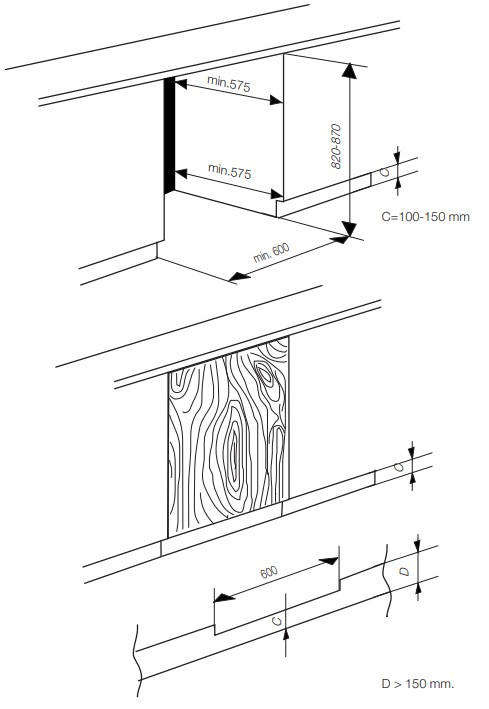 min.575

min.575

820-870

C

C=100-150 mm

min. 600

C

600

D

C

D > 150 mm.