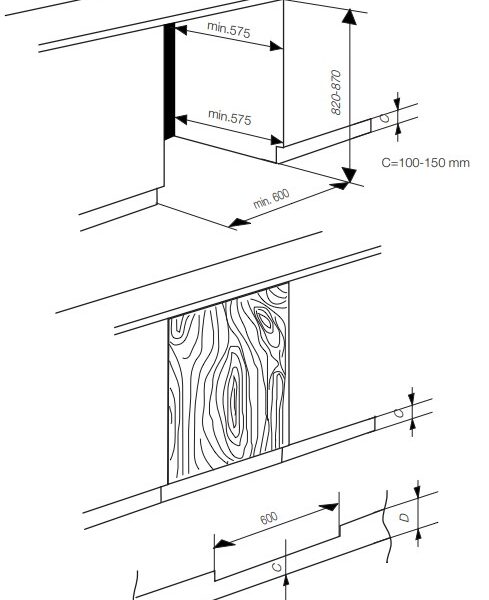 min.575

820-870

min.575

C

C=100-150 mm

min. 600

C

600

D

C