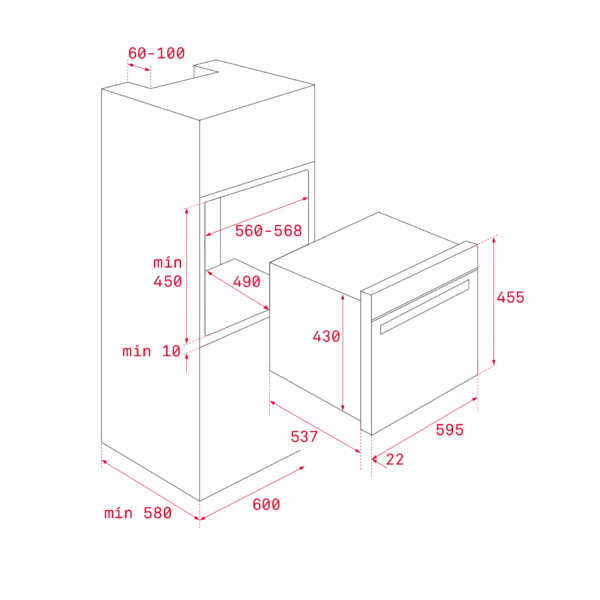 60-100

560-568

mín
450

490

mín 10

430

455

537

595

22

mín 580

600