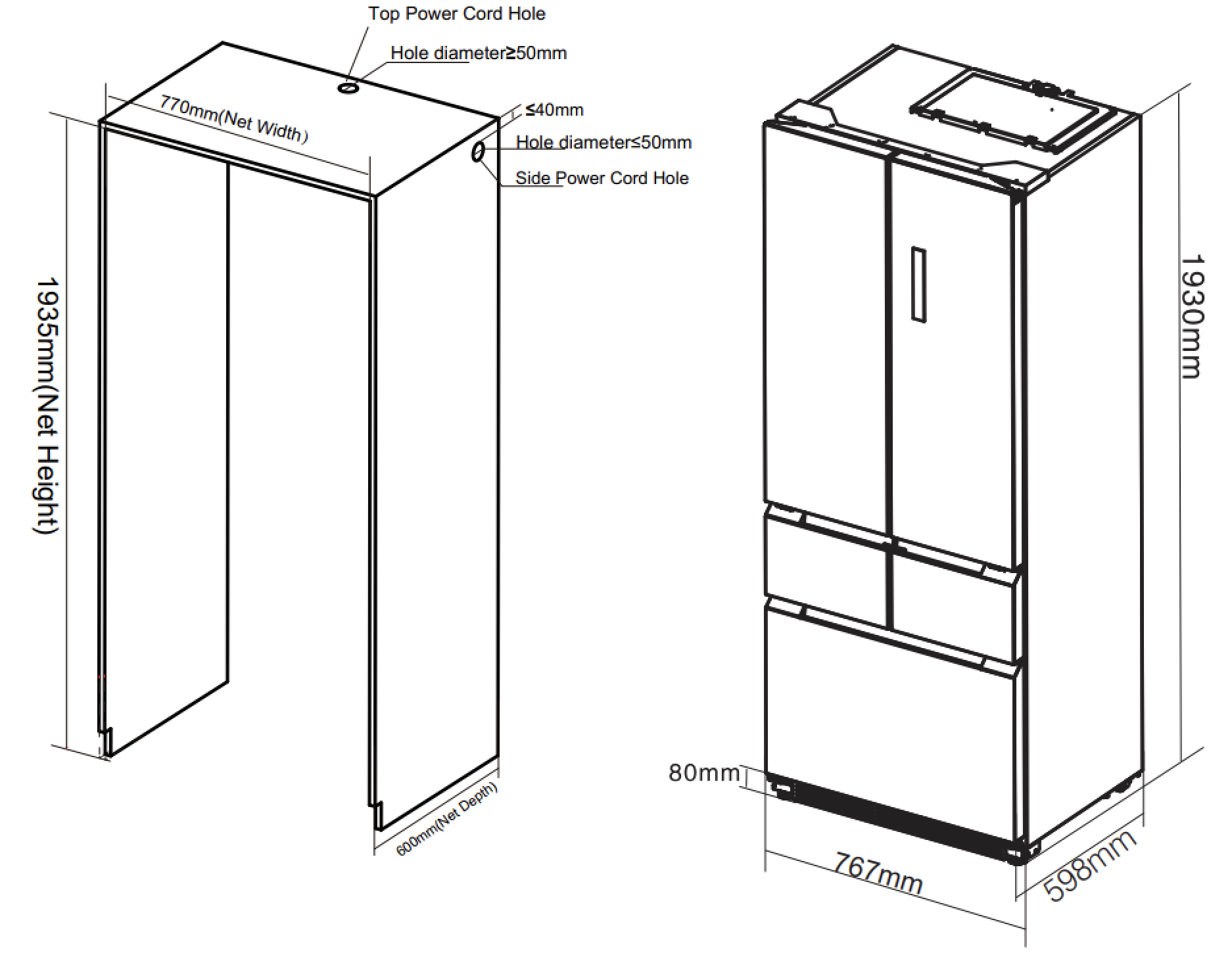 Top Power Cord Hole

Hole diameter≥50mm

770mm(Net Width)

≤40mm

Hole diameter≤50mm

Side Power Cord Hole

1935mm(Net Height)

600mm(Net Depth)

1930mm

80mm

767mm

598mm