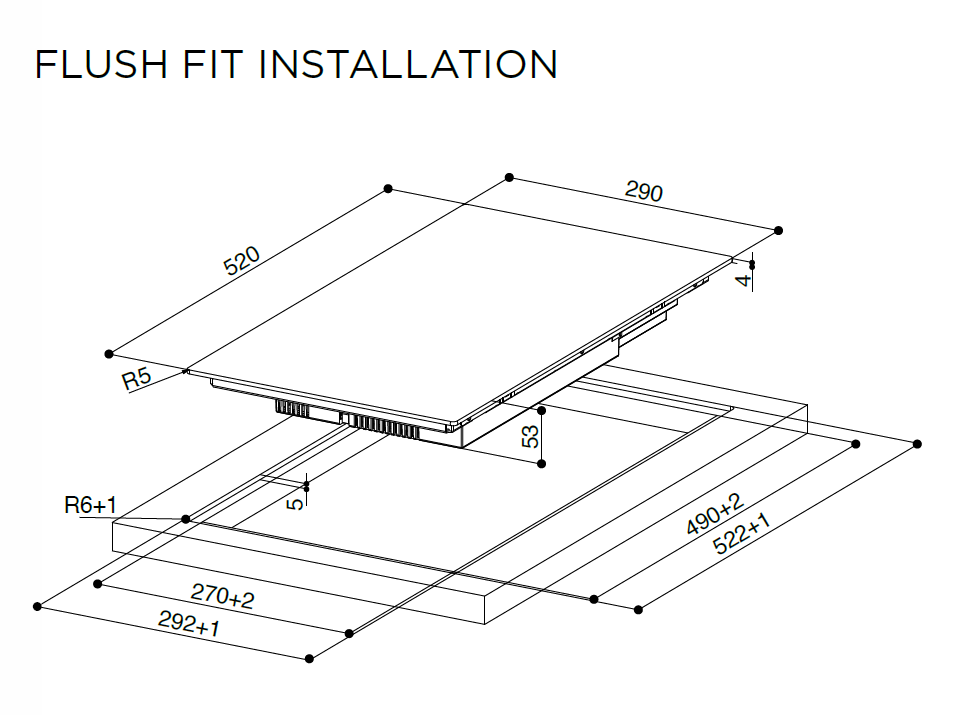 FLUSH FIT INSTALLATION

290
520
4
R5
53
5
R6+1
490+2
522+1
270+2
292+1