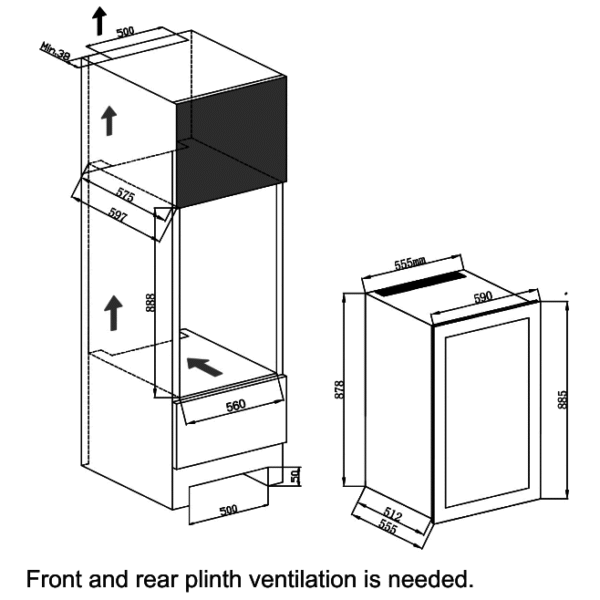 500
Min.38
575
597
888
560
50
500
555mm
590
878
885
512
555
Front and rear plinth ventilation is needed.