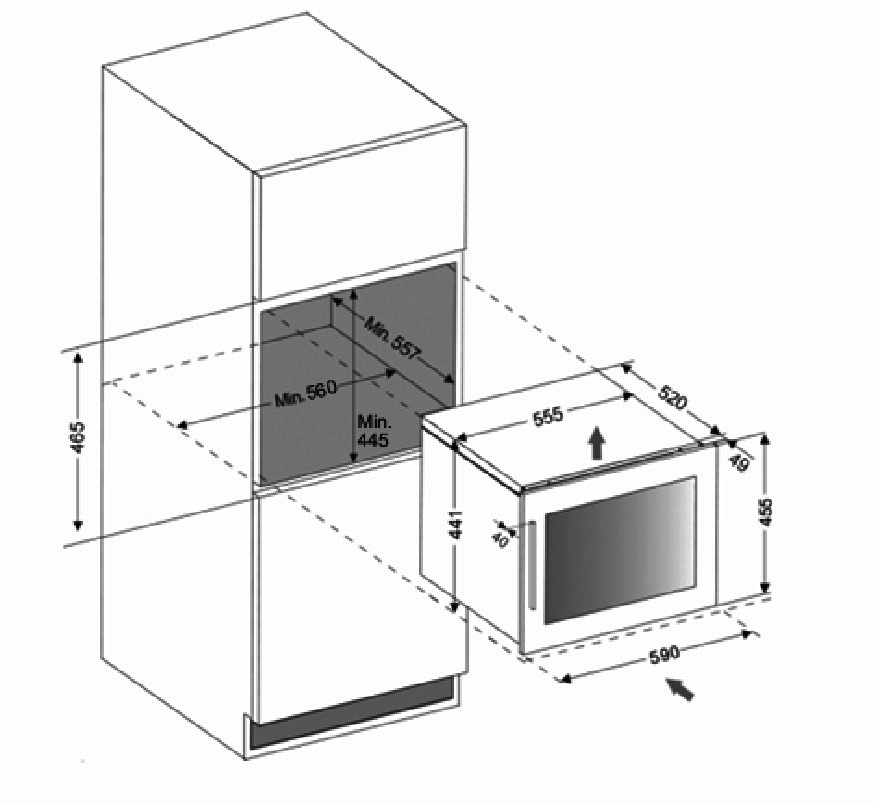 Min. 557

Min. 560

Min. 445

465

555

520

49

441

40

455

590