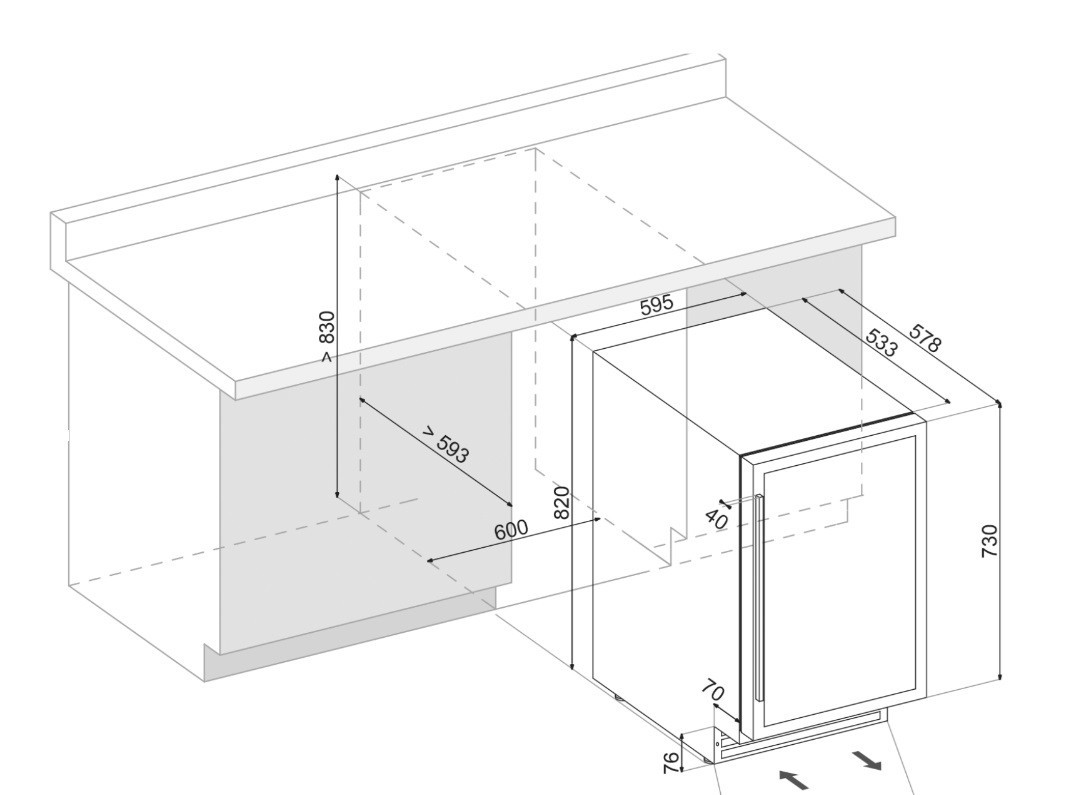 > 830
> 593
600
595
533
578
820
40
730
70
76