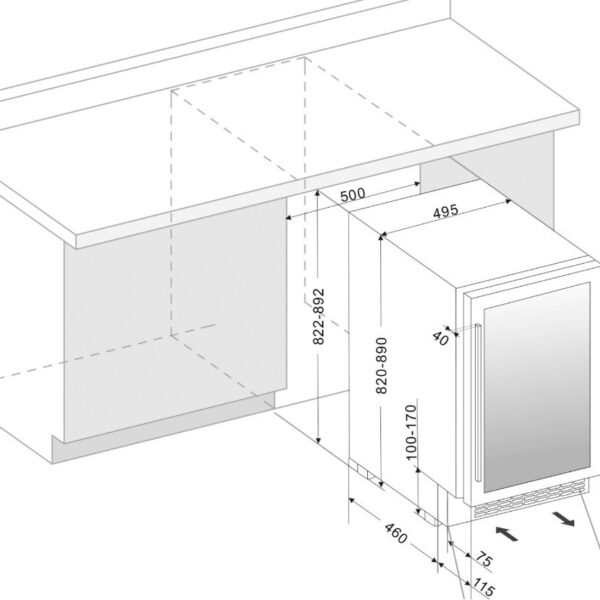 500
495
822-892
820-890
40
100-170
460
75
115