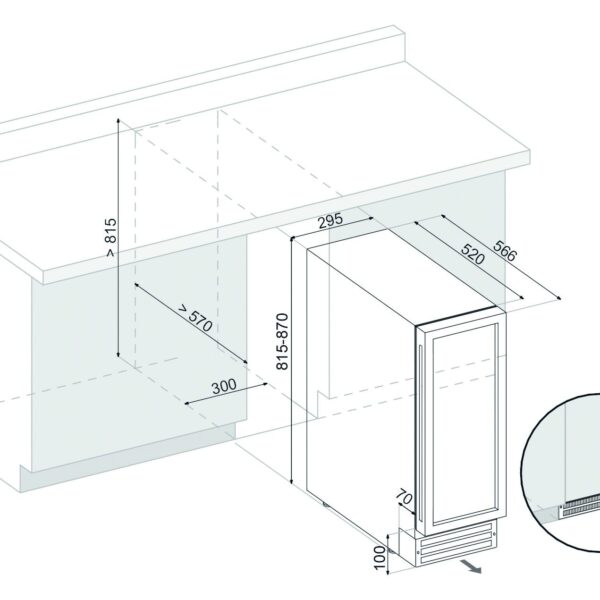 > 815
> 570
300
295
520
566
815-870
70
100