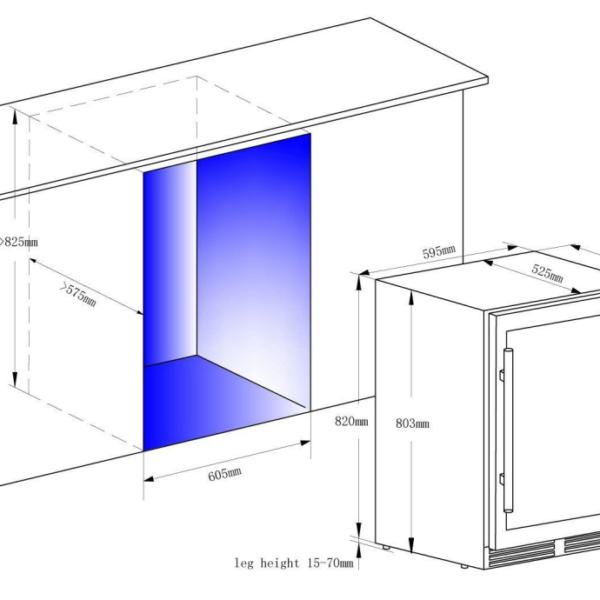 >825mm
>575mm
605mm
595mm
525mm
820mm
803mm
leg height 15-70mm