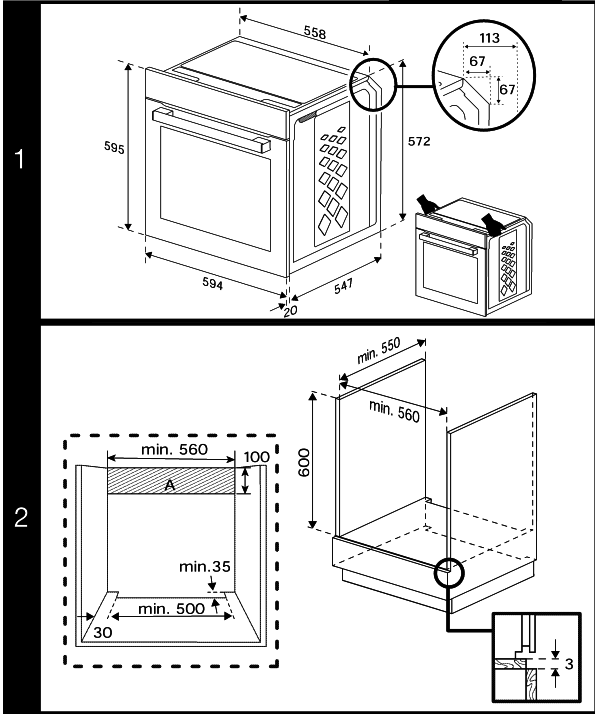 1

558

113

67

67

595

572

594

547

20

2

min. 550

min. 560

600

min. 560

100

A

min.35

min. 500

30

3