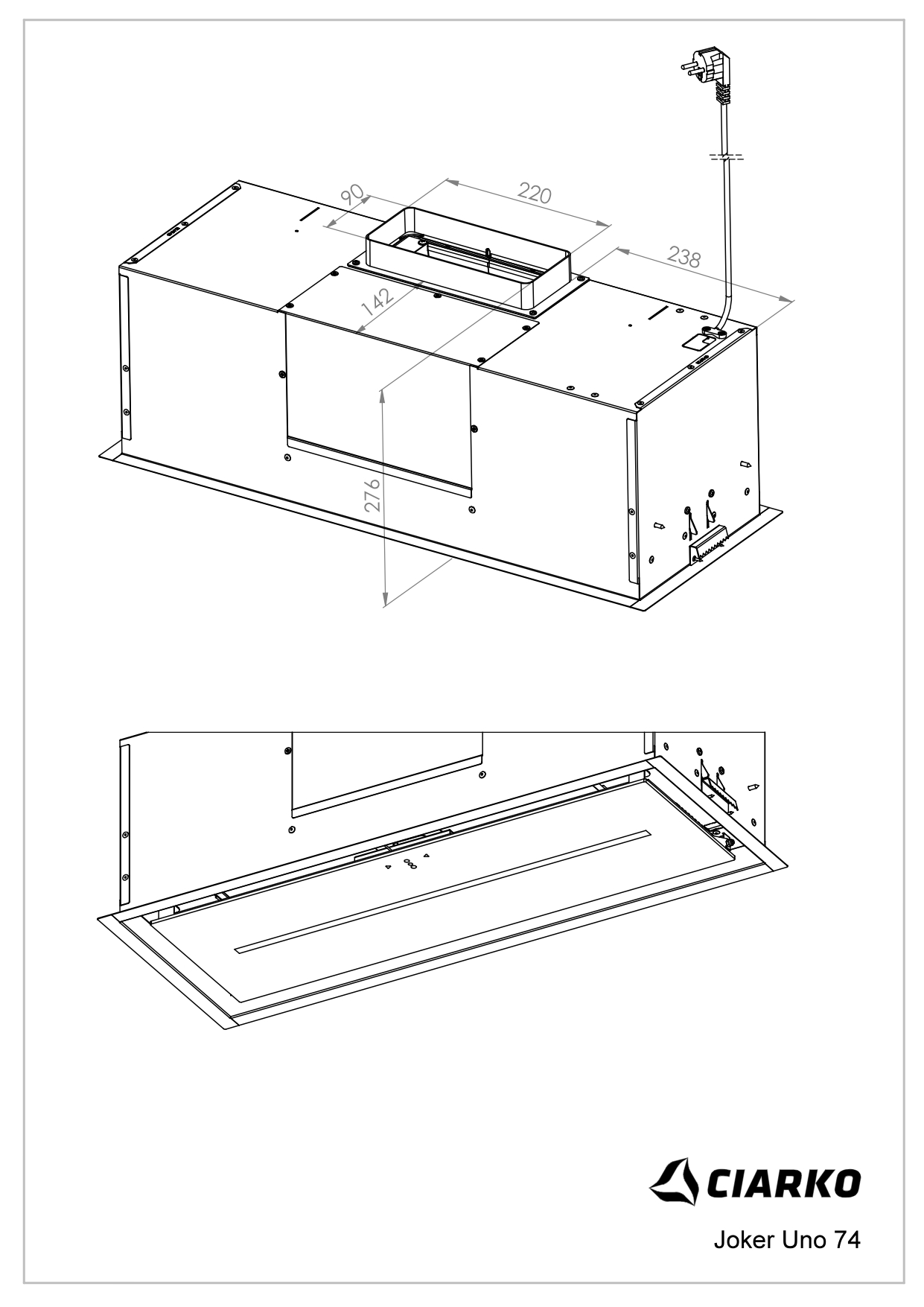 90
220
238
142
276

CIARKO
Joker Uno 74