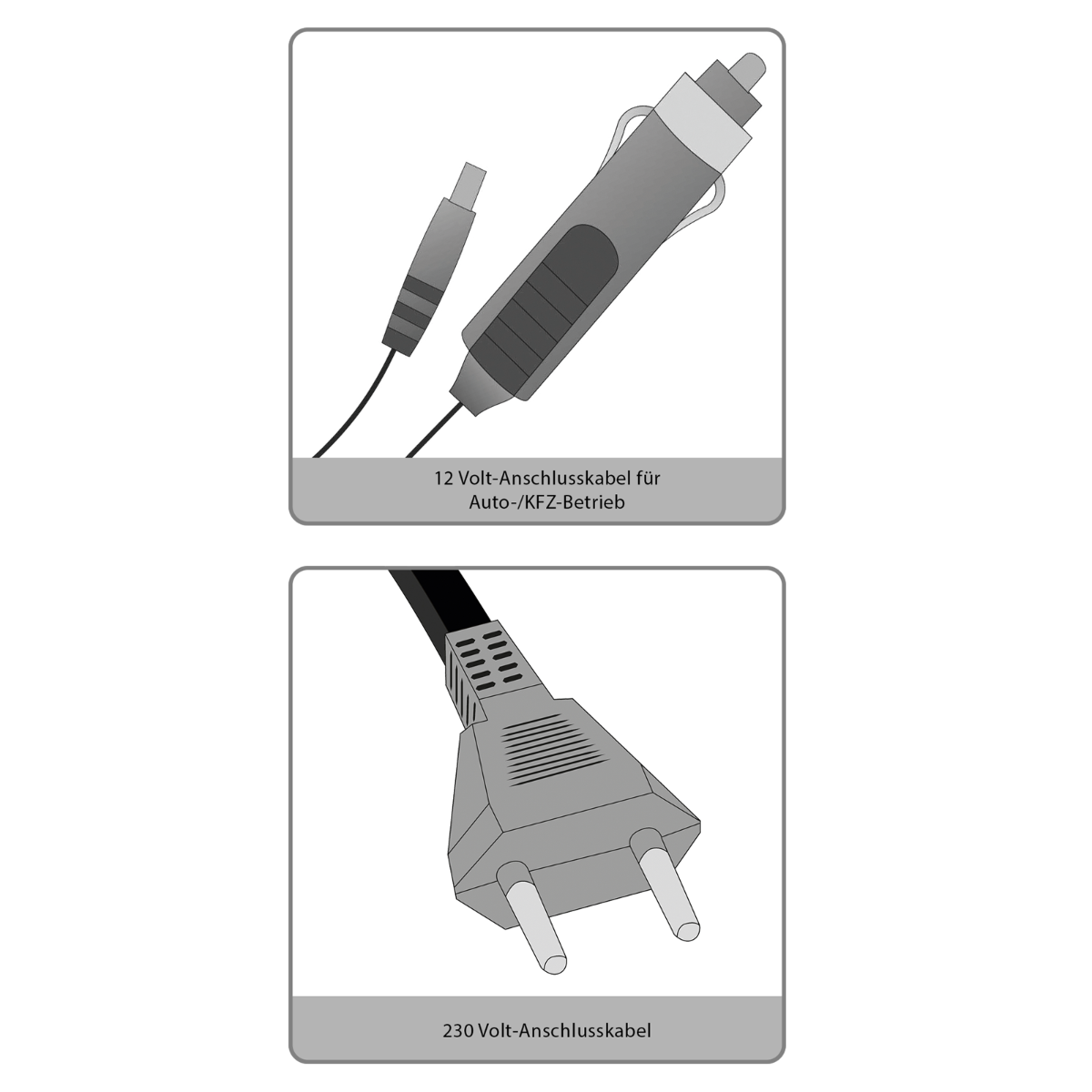 12 Volt-Anschlusskabel für Auto-/KFZ-Betrieb

230 Volt-Anschlusskabel